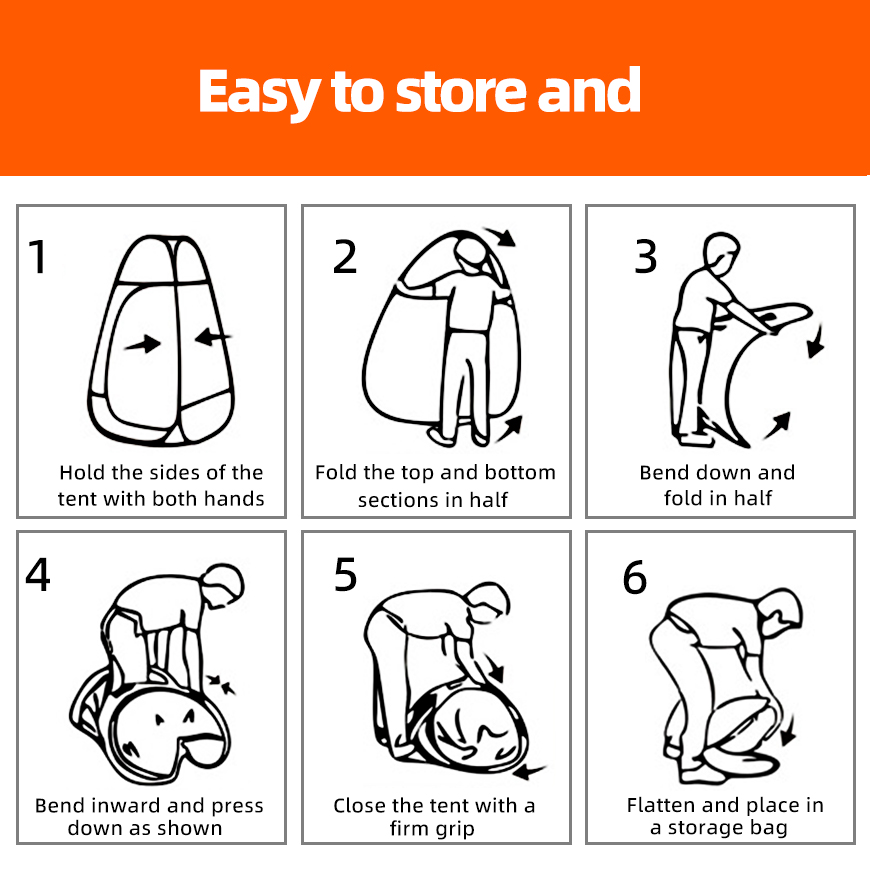 Easy to store and

1

Hold the sides of the tent with both hands

2

Fold the top and bottom sections in half

3

Bend down and fold in half

4

Bend inward and press down as shown

5

Close the tent with a firm grip

6

Flatten and place in a storage bag